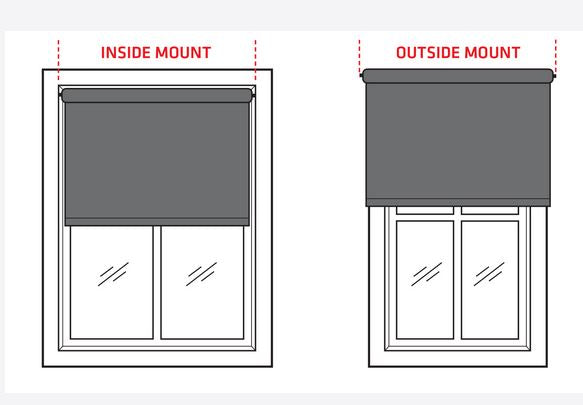 INSIDE MOUNT

OUTSIDE MOUNT